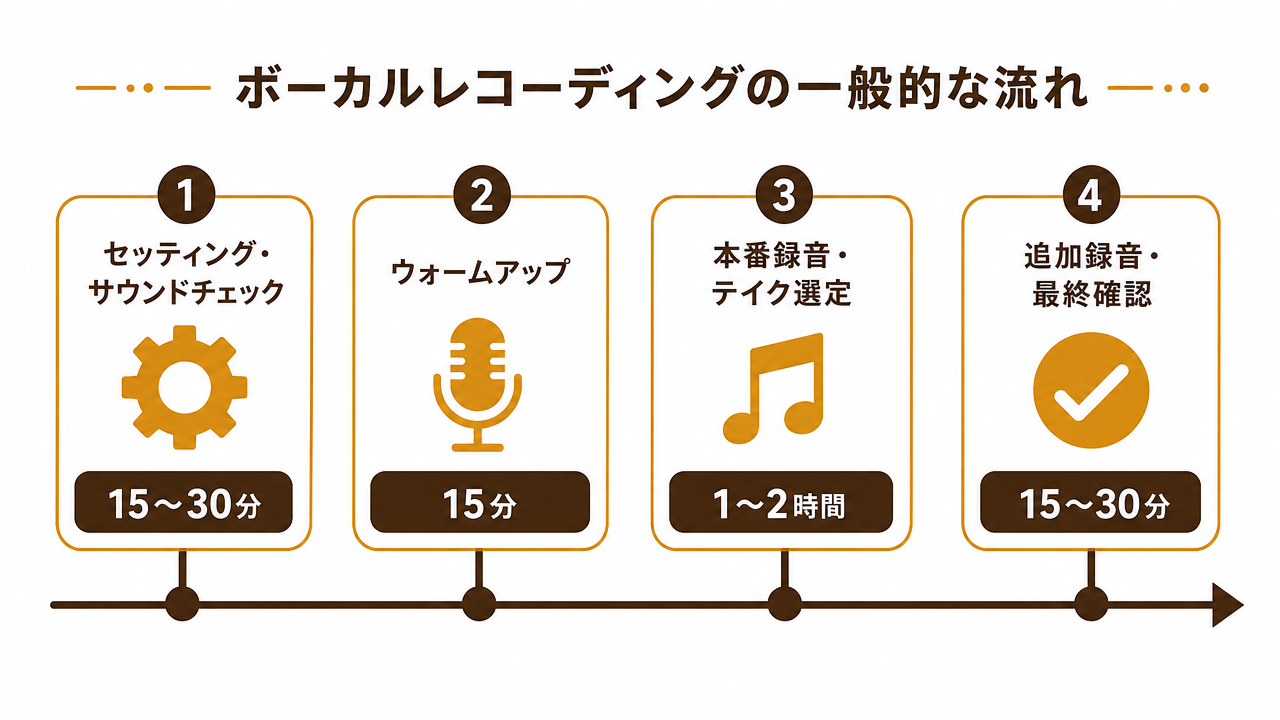 ボーカルレコーディングの一般的な流れ

1
セッティング・サウンドチェック
15〜30分

2
ウォームアップ
15分

3
本番録音・テイク選定
1〜2時間

4
追加録音・最終確認
15〜30分